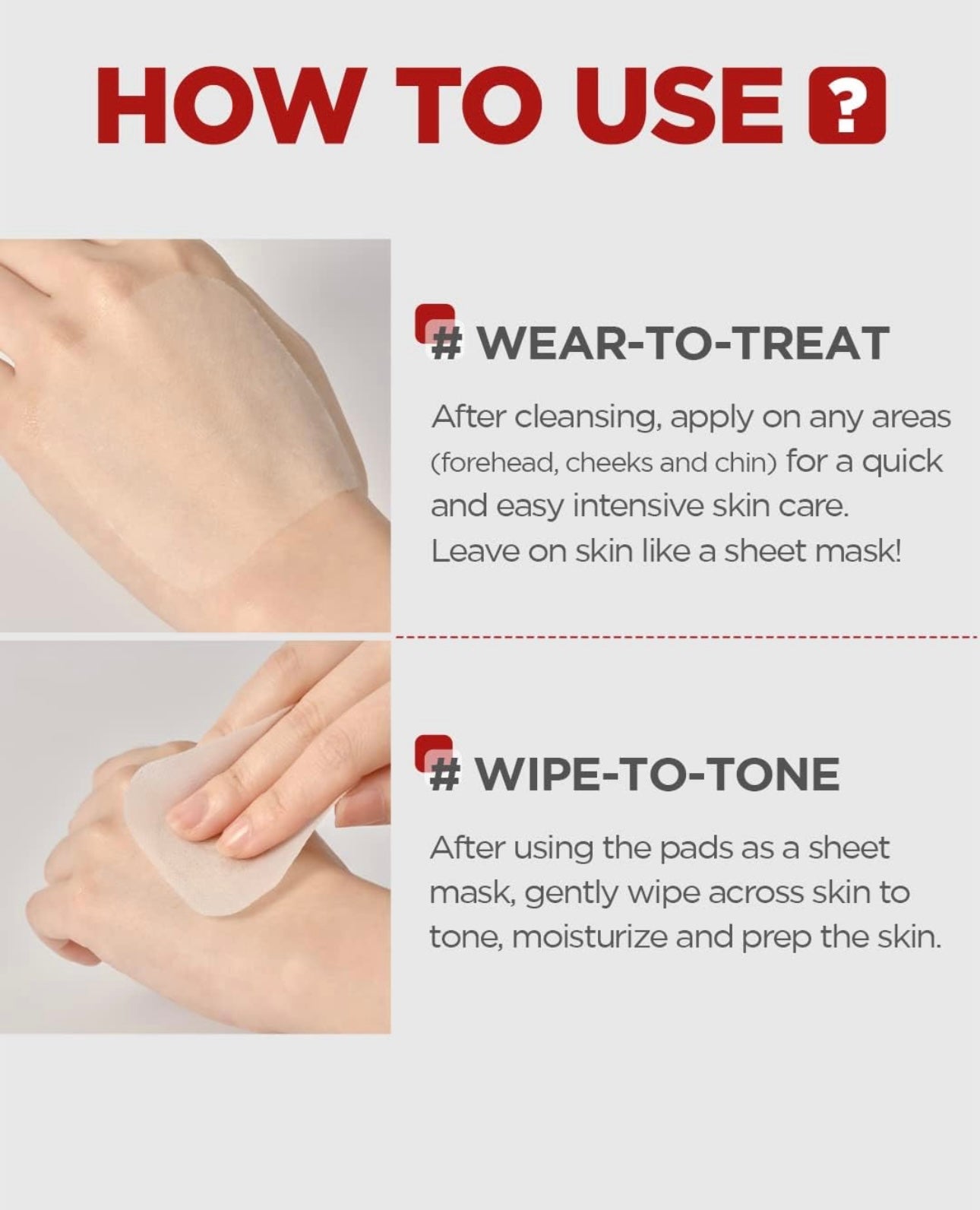 HOW TO USE ?

# WEAR-TO-TREAT

After cleansing, apply on any areas (forehead, cheeks and chin) for a quick and easy intensive skin care. Leave on skin like a sheet mask!

# WIPE-TO-TONE

After using the pads as a sheet mask, gently wipe across skin to tone, moisturize and prep the skin.